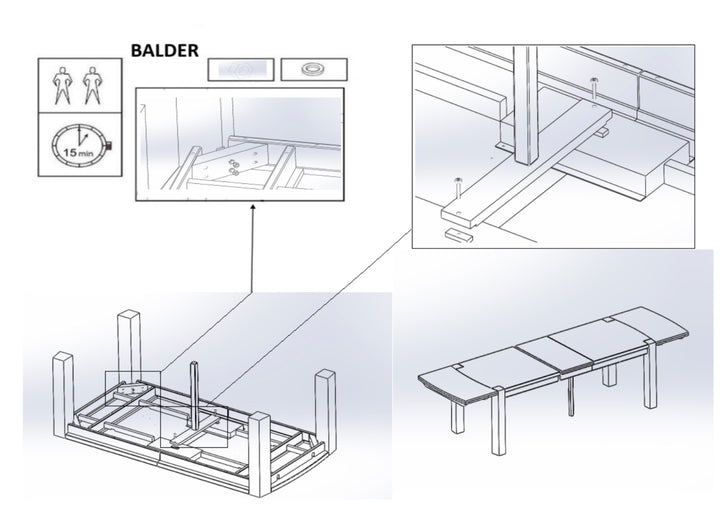 BALDER

15 min